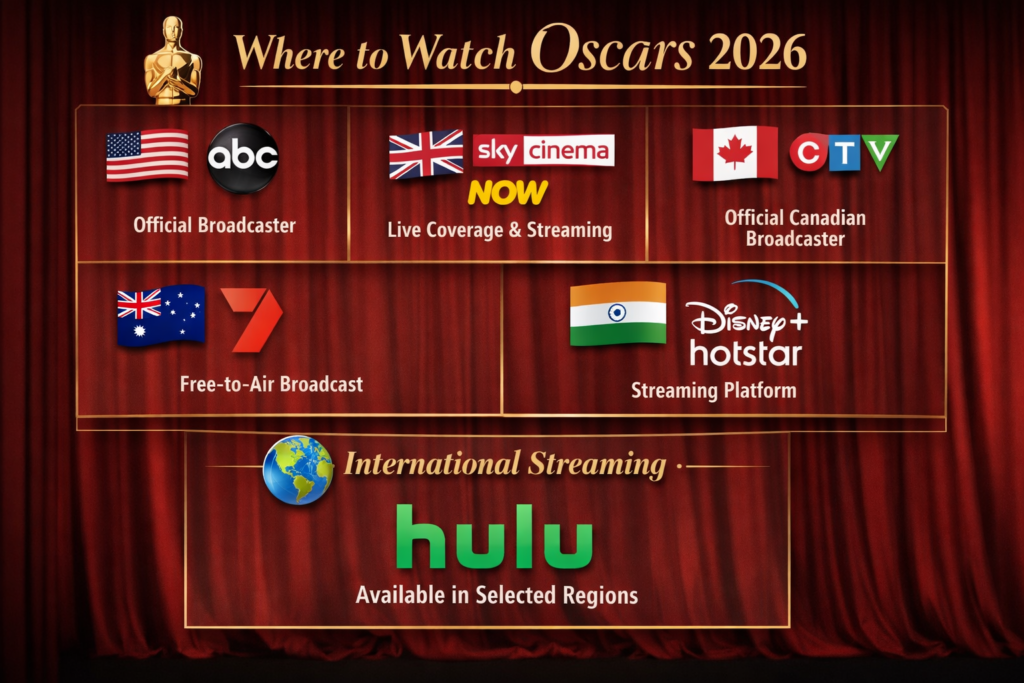 Where to Watch Oscars 2026

abc
Official Broadcaster

sky cinema
NOW
Live Coverage & Streaming

CTV
Official Canadian Broadcaster

7
Free-to-Air Broadcast

Disney+ hotstar
Streaming Platform

International Streaming
hulu
Available in Selected Regions